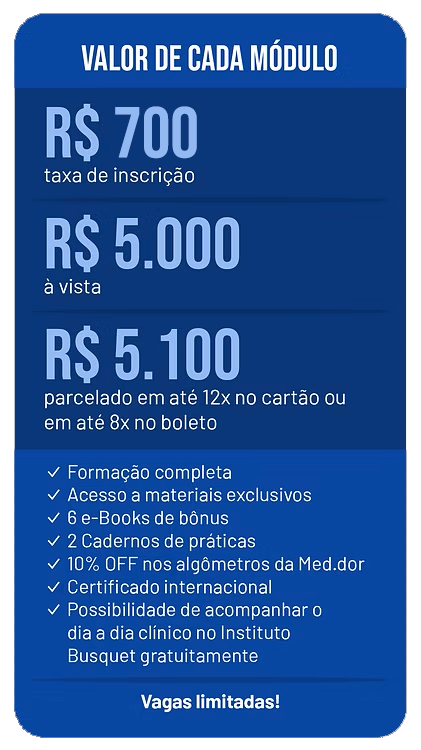 VALOR DE CADA MÓDULO

R$ 700
taxa de inscrição

R$ 5.000
à vista

R$ 5.100
parcelado em até 12x no cartão ou em até 8x no boleto

✓ Formação completa
✓ Acesso a materiais exclusivos
✓ 6 e-Books de bônus
✓ 2 Cadernos de práticas
✓ 10% OFF nos algômetros da Med.dor
✓ Certificado internacional
✓ Possibilidade de acompanhar o dia a dia clínico no Instituto Busquet gratuitamente

Vagas limitadas!